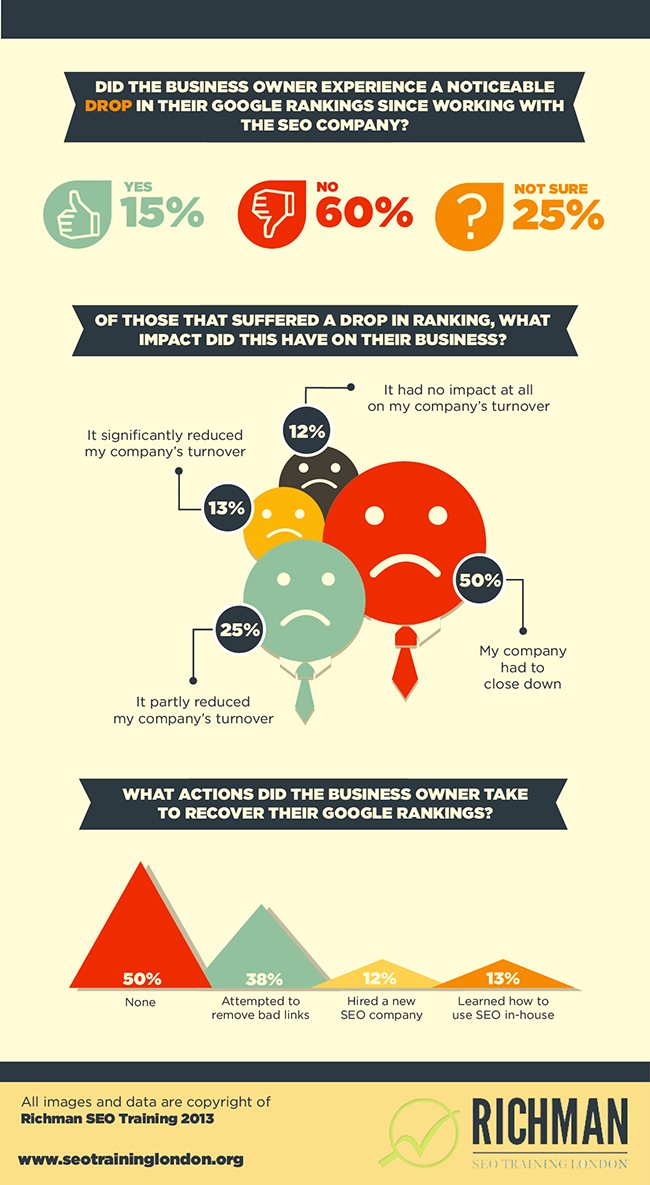 DID THE BUSINESS OWNER EXPERIENCE A NOTICEABLE DROP IN THEIR GOOGLE RANKINGS SINCE WORKING WITH THE SEO COMPANY?

YES 15%

NO 60%

NOT SURE 25%

OF THOSE THAT SUFFERED A DROP IN RANKING, WHAT IMPACT DID THIS HAVE ON THEIR BUSINESS?

12% It had no impact at all on my company's turnover

13% It significantly reduced my company's turnover

50% My company had to close down

25% It partly reduced my company's turnover

WHAT ACTIONS DID THE BUSINESS OWNER TAKE TO RECOVER THEIR GOOGLE RANKINGS?

50% None

38% Attempted to remove bad links

12% Hired a new SEO company

13% Learned how to use SEO in-house

All images and data are copyright of Richman SEO Training 2013

www.seotraininglondon.org

RICHMAN
SEO TRAINING LONDON